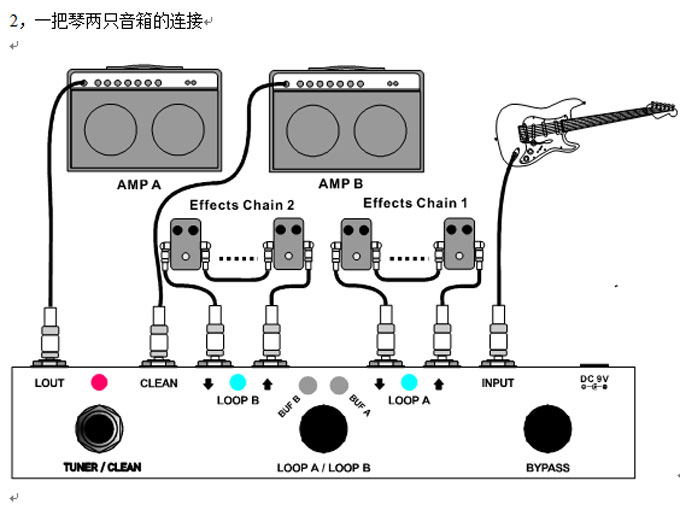 2，一把琴两只音箱的连接

AMP A

AMP B

Effects Chain 2

Effects Chain 1

LOUT

CLEAN

LOOP B

BUF B

BUF A

LOOP A

INPUT

DC 9V

TUNER / CLEAN

LOOP A / LOOP B

BYPASS